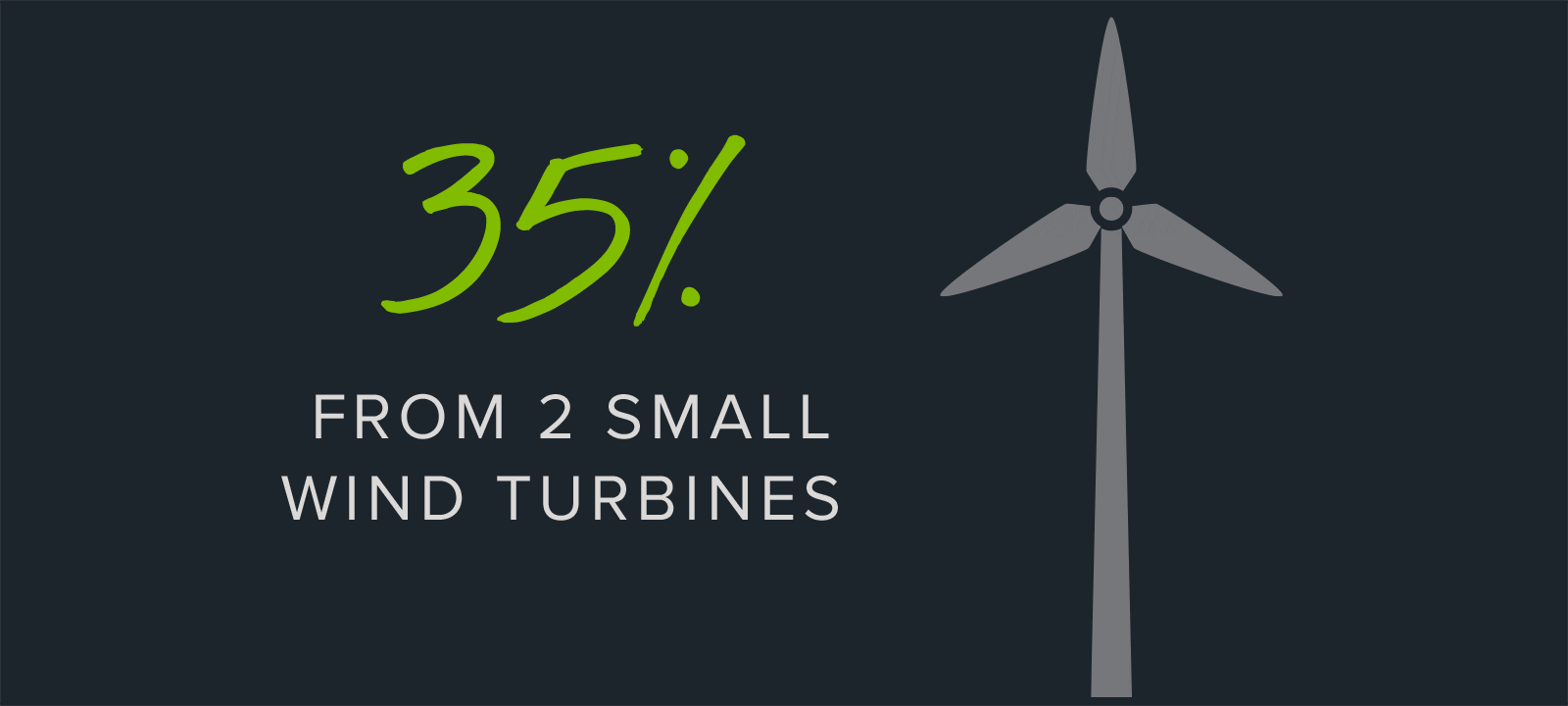 35%

FROM 2 SMALL WIND TURBINES